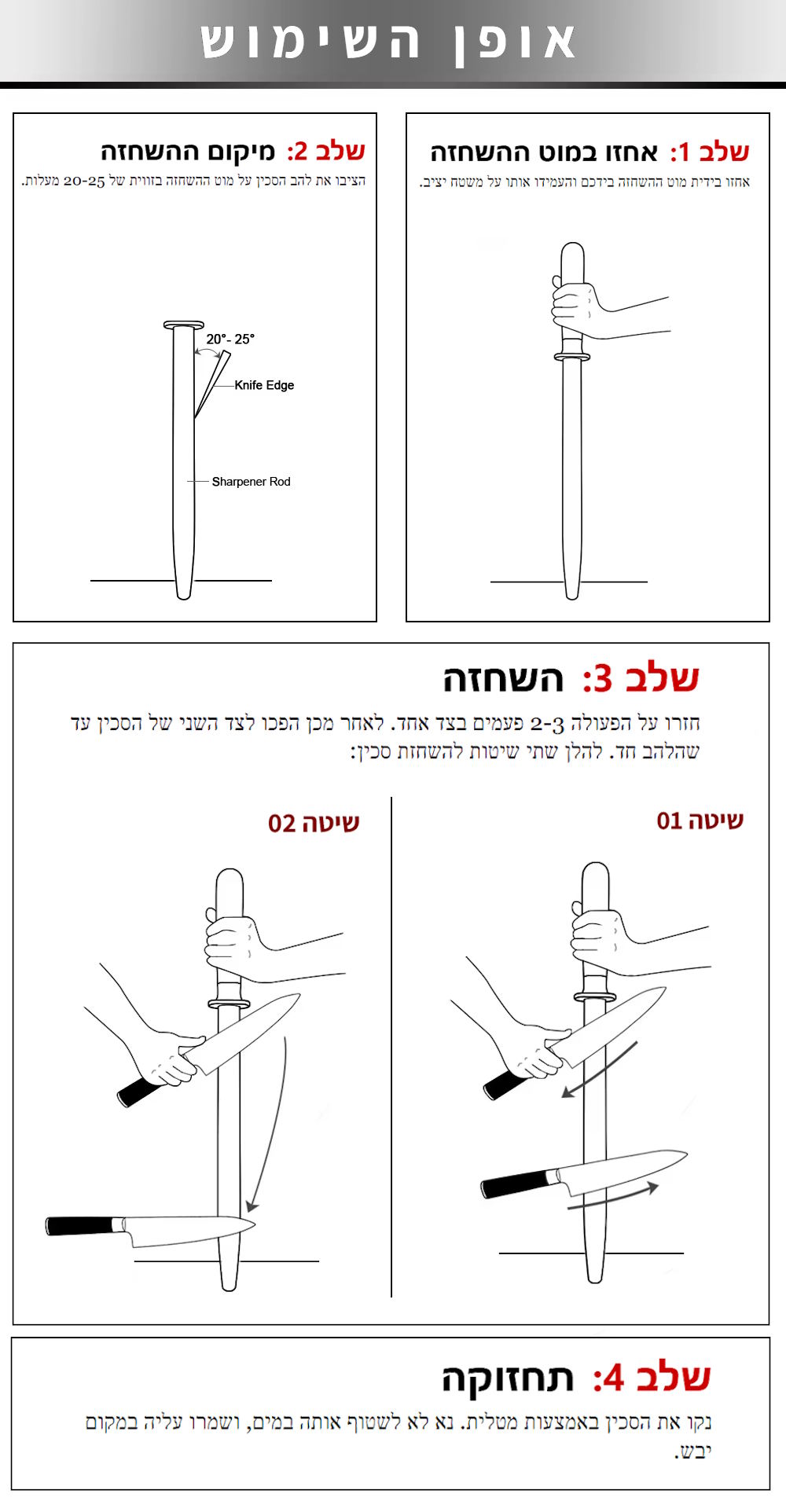 אופן השימוש

שלב 1: אחזו במוט ההשחזה
אחזו בידית מוט ההשחזה בידכם והעמידו אותו על משטח יציב.

שלב 2: מיקום ההשחזה
הציבו את להב הסכין על מוט ההשחזה בזווית של 20-25 מעלות.

20°- 25°
Knife Edge
Sharpener Rod

שלב 3: השחזה
חזרו על הפעולה 2-3 פעמים בצד אחד. לאחר מכן הפכו לצד השני של הסכין עד שהלהב חד. להלן שתי שיטות להשחזת סכין:

שיטה 01

שיטה 02

שלב 4: תחזוקה
נקו את הסכין באמצעות מטלית. נא לא לשטוף אותה במים, ושמרו עליה במקום יבש.